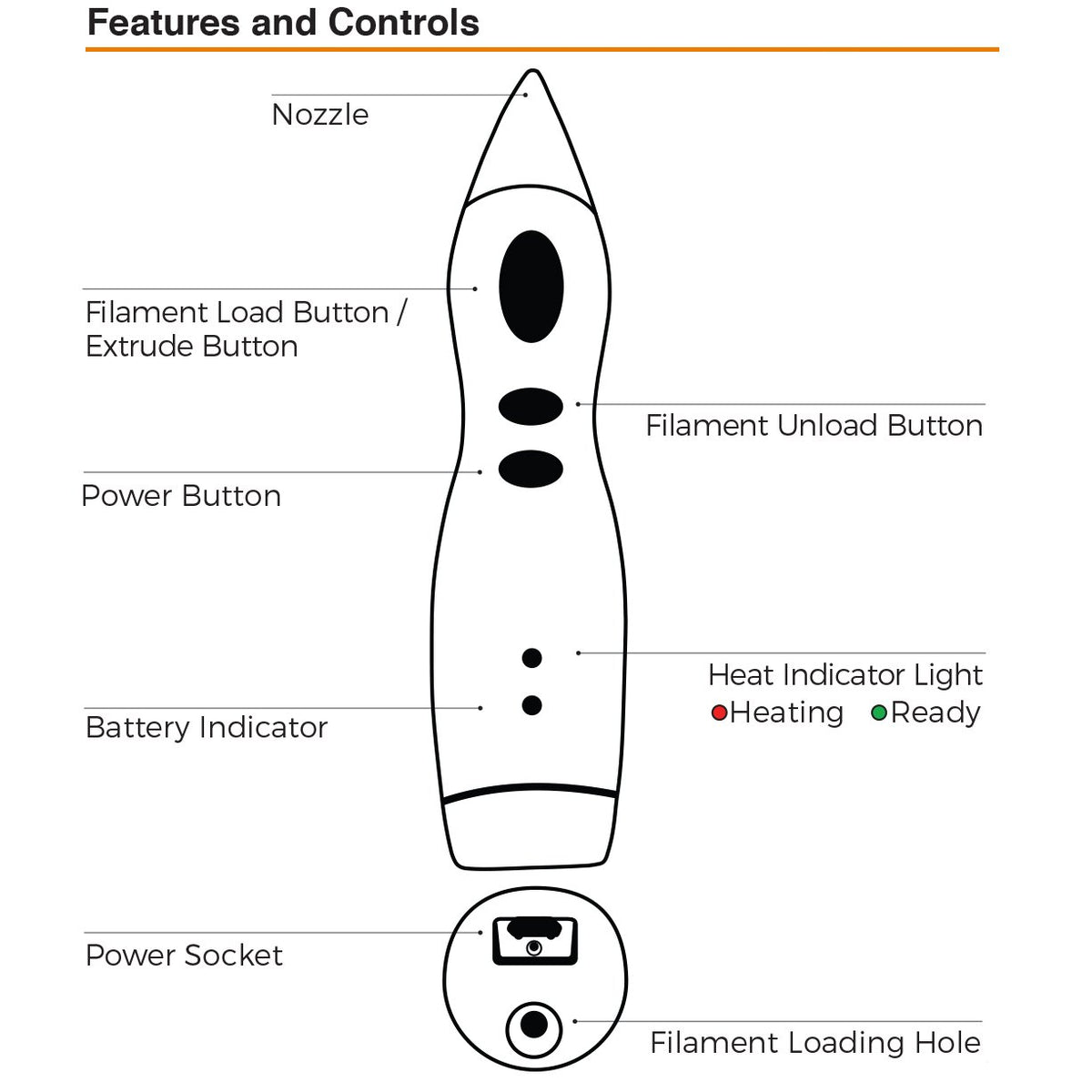 Features and Controls

Nozzle

Filament Load Button / Extrude Button

Filament Unload Button

Power Button

Heat Indicator Light
Heating Ready

Battery Indicator

Power Socket

Filament Loading Hole